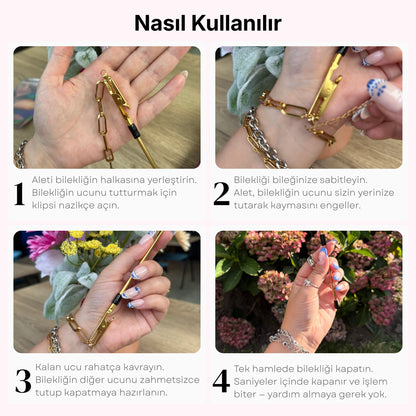 Nasıl Kullanılır

1 Aleti bilekliğin halkasına yerleştirin. Bilekliğin ucunu tutturmak için klipsi nazikçe açın.

2 Bilekliği bileğinize sabitleyin. Alet, bilekliğin ucunu sizin yerinize tutarak kaymasını engeller.

3 Kalan ucu rahatça kavrayın. Bilekliğin diğer ucunu zahmetsizce tutup kapatmaya hazırlanın.

4 Tek hamlede bilekliği kapatın. Saniyeler içinde kapanır ve işlem biter – yardım almaya gerek yok.