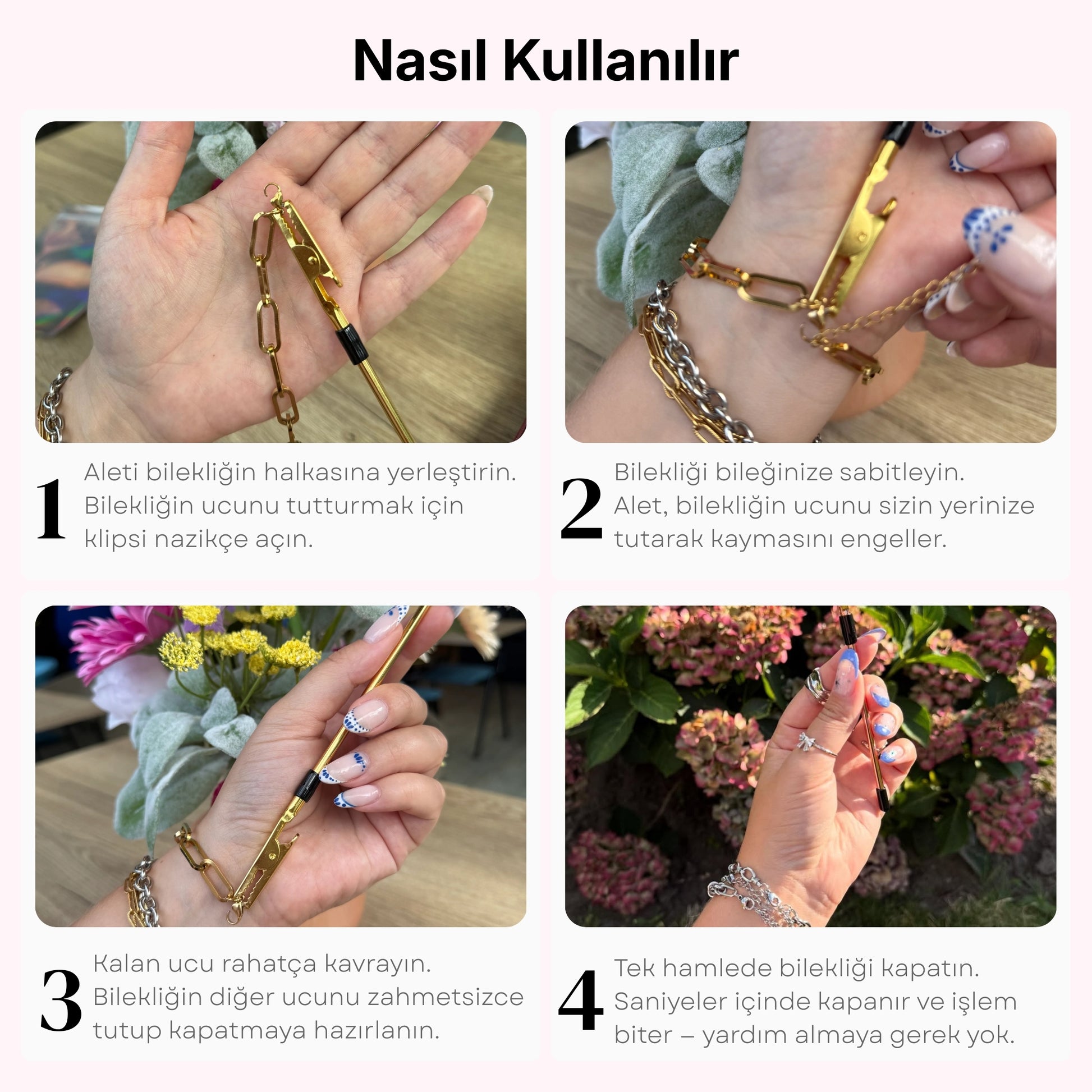 Nasıl Kullanılır

1
Aleti bilekliğin halkasına yerleştirin. Bilekliğin ucunu tutturmak için klipsi nazikçe açın.

2
Bilekliği bileğinize sabitleyin. Alet, bilekliğin ucunu sizin yerinize tutarak kaymasını engeller.

3
Kalan ucu rahatça kavrayın. Bilekliğin diğer ucunu zahmetsizce tutup kapatmaya hazırlanın.

4
Tek hamlede bilekliği kapatın. Saniyeler içinde kapanır ve işlem biter – yardım almaya gerek yok.