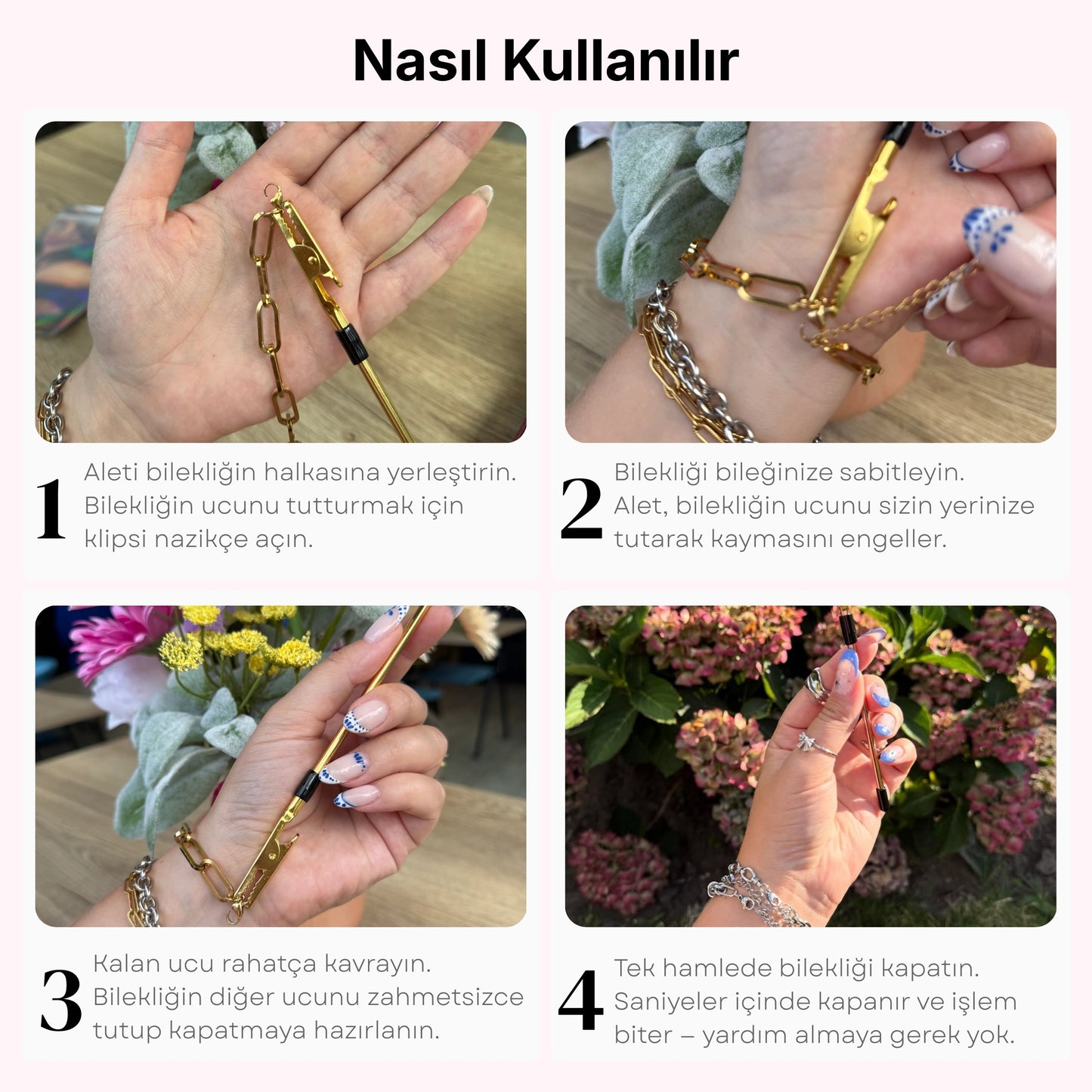 Nasıl Kullanılır

1 Aleti bilekliğin halkasına yerleştirin. Bilekliğin ucunu tutturmak için klipsi nazikçe açın.

2 Bilekliği bileğinize sabitleyin. Alet, bilekliğin ucunu sizin yerinize tutarak kaymasını engeller.

3 Kalan ucu rahatça kavrayın. Bilekliğin diğer ucunu zahmetsizce tutup kapatmaya hazırlanın.

4 Tek hamlede bilekliği kapatın. Saniyeler içinde kapanır ve işlem biter – yardım almaya gerek yok.